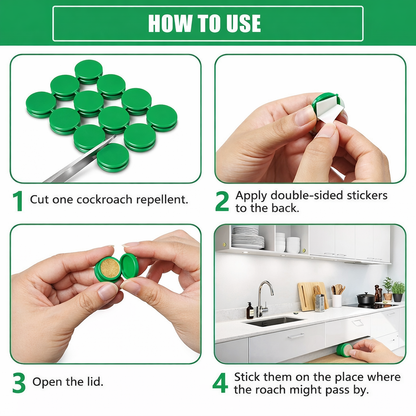 HOW TO USE

1 Cut one cockroach repellent.

2 Apply double-sided stickers to the back.

3 Open the lid.

4 Stick them on the place where the roach might pass by.