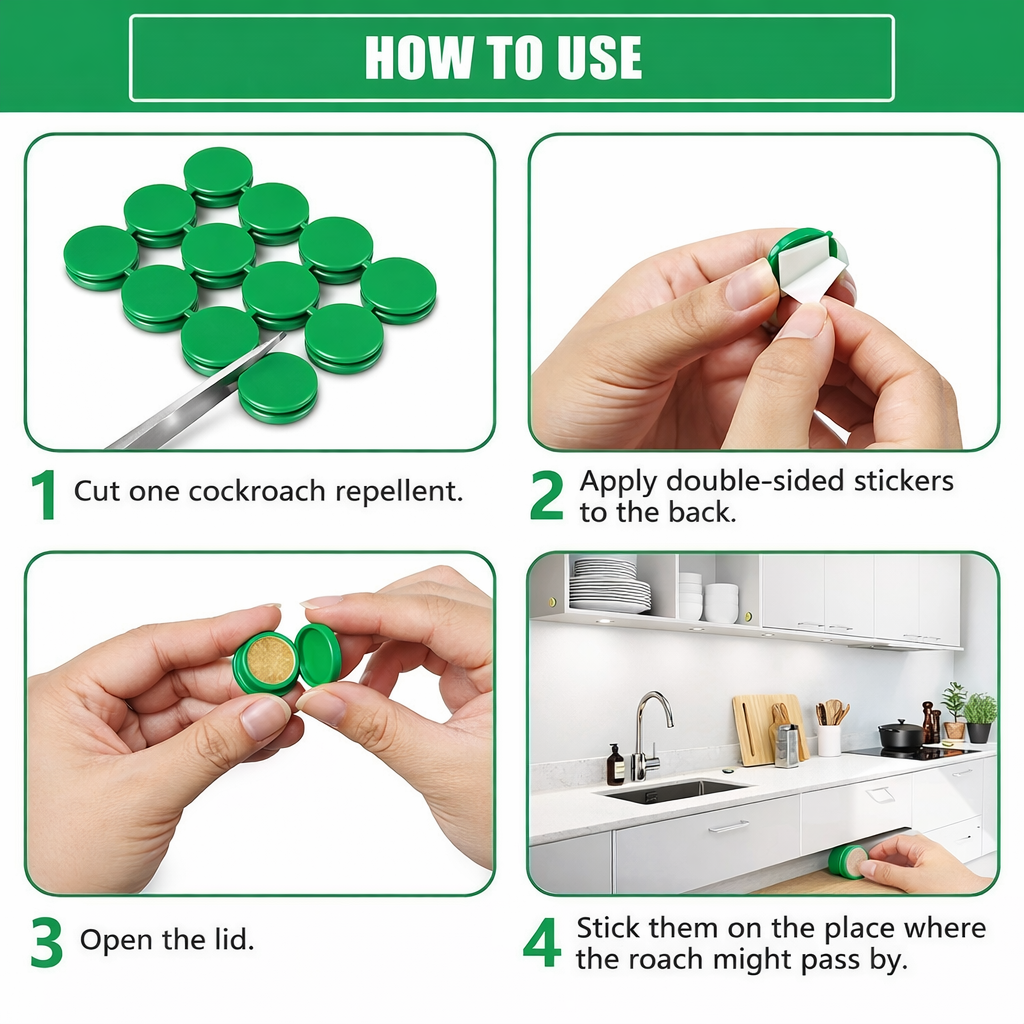 HOW TO USE

1 Cut one cockroach repellent.

2 Apply double-sided stickers to the back.

3 Open the lid.

4 Stick them on the place where the roach might pass by.