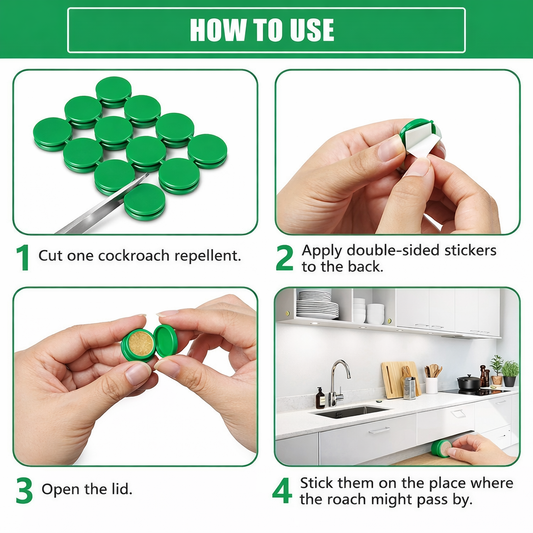 HOW TO USE

1 Cut one cockroach repellent.

2 Apply double-sided stickers to the back.

3 Open the lid.

4 Stick them on the place where the roach might pass by.